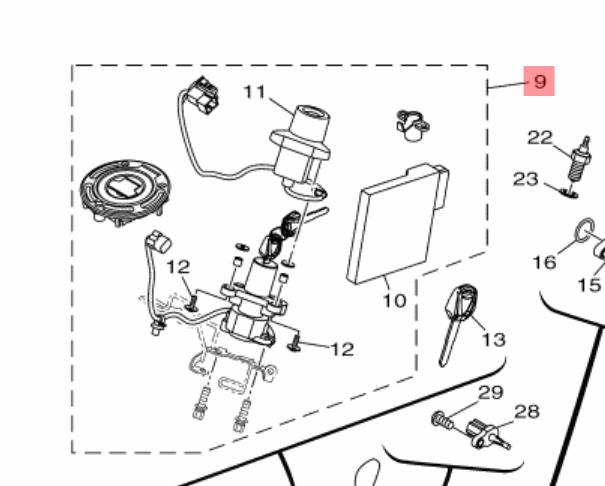 9
11
22
23
16
15
12
10
13
12
29
28